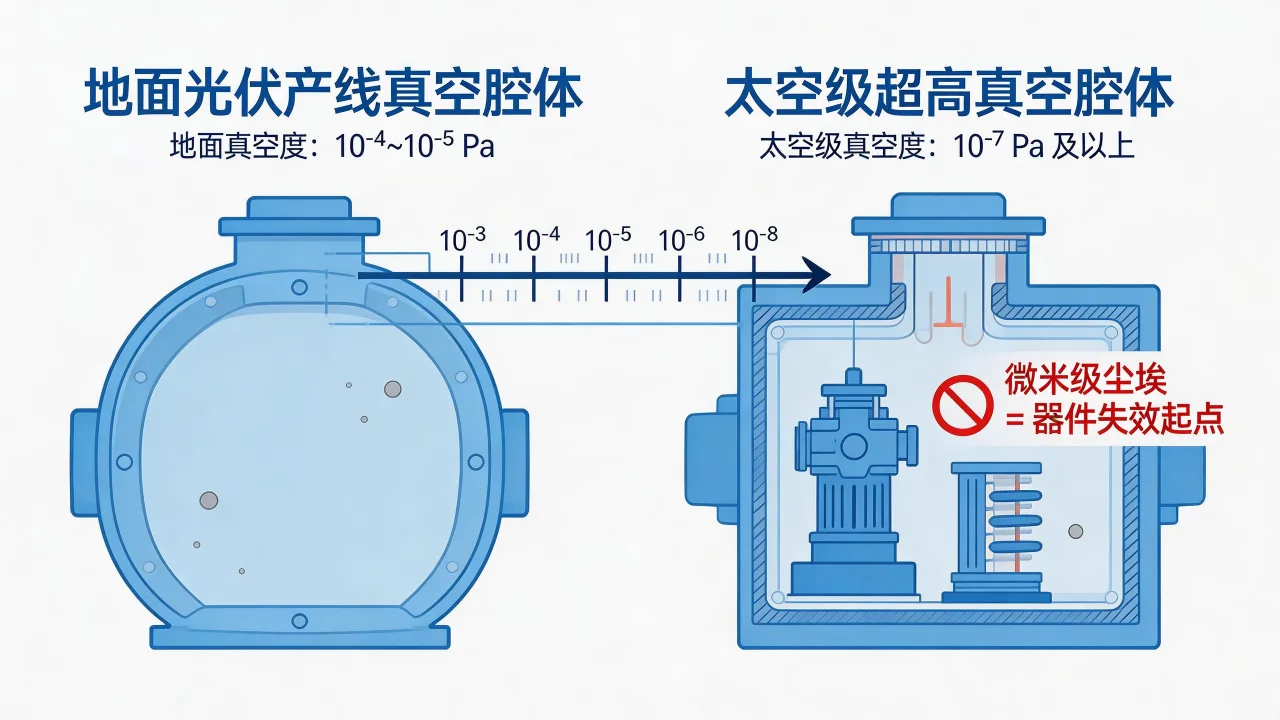 地面光伏产线真空腔体

地面真空度：$10^{-4}$~$10^{-5}$ Pa

太空级超高真空腔体

太空级真空度：$10^{-7}$ Pa 及以上

$10^{-3}$ $10^{-4}$ $10^{-5}$ $10^{-6}$ $10^{-8}$

微米级尘埃
= 器件失效起点